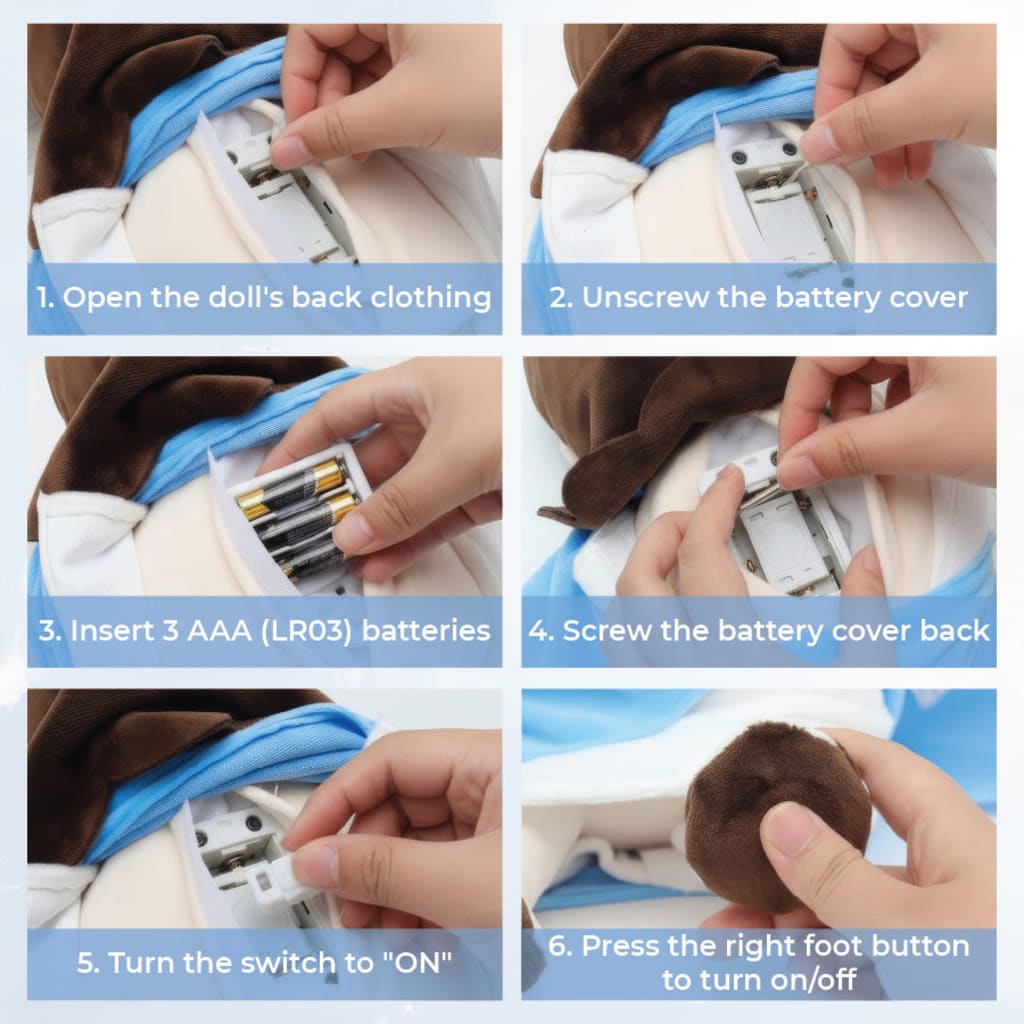 1. Open the doll's back clothing

2. Unscrew the battery cover

3. Insert 3 AAA (LR03) batteries

4. Screw the battery cover back

5. Turn the switch to "ON"

6. Press the right foot button to turn on/off